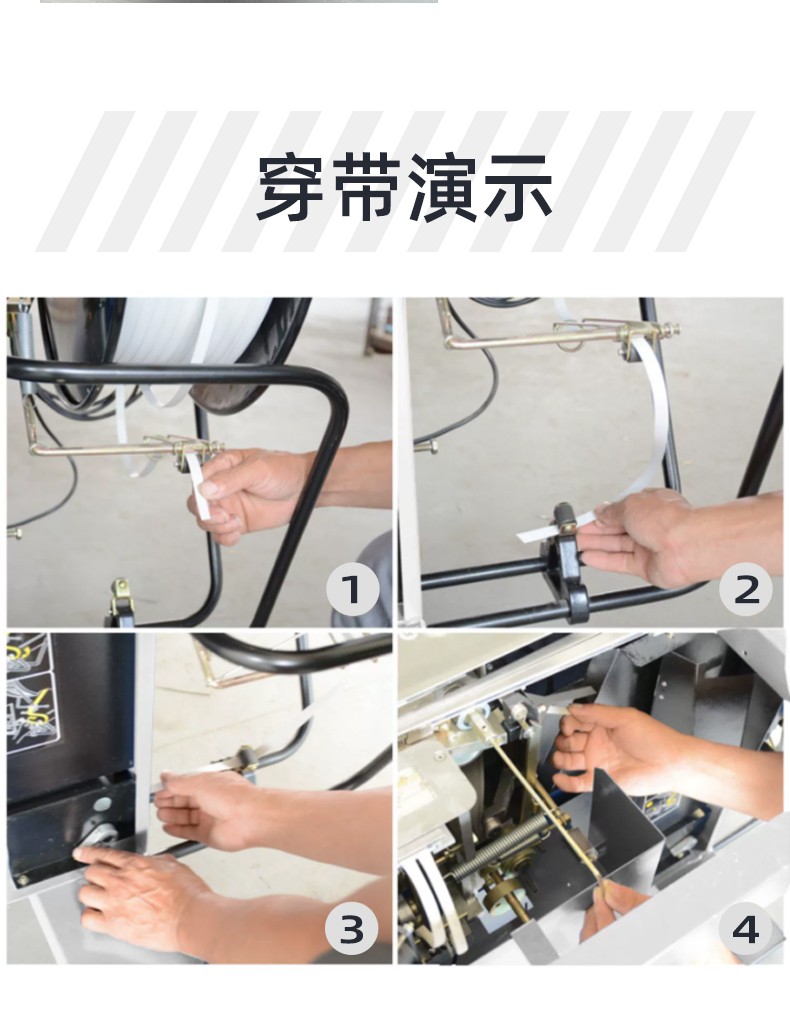 穿带演示

1

2

3

4